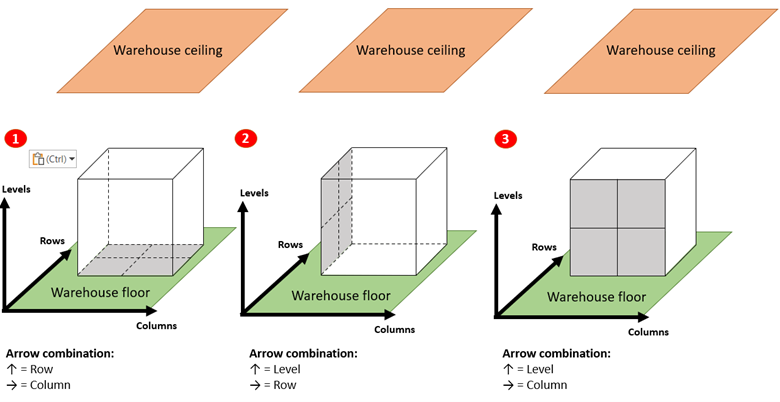 Warehouse ceiling

Warehouse ceiling

Warehouse ceiling

1

(Ctrl)

Levels

Rows

Warehouse floor

Columns

Arrow combination:
↑ = Row
→ = Column

2

Levels

Rows

Warehouse floor

Columns

Arrow combination:
↑ = Level
→ = Row

3

Levels

Rows

Warehouse floor

Columns

Arrow combination:
↑ = Level
→ = Column