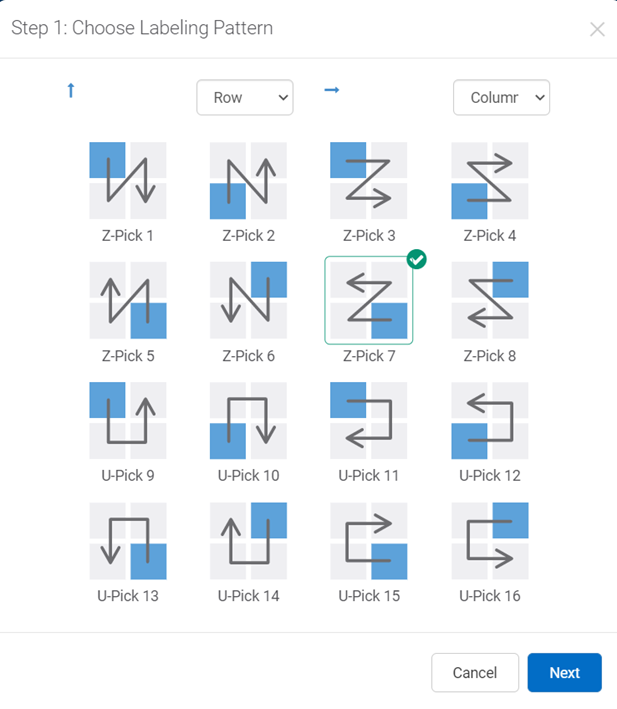 Step 1: Choose Labeling Pattern

Row

Columr

Z-Pick 1
Z-Pick 2
Z-Pick 3
Z-Pick 4
Z-Pick 5
Z-Pick 6
Z-Pick 7
Z-Pick 8
U-Pick 9
U-Pick 10
U-Pick 11
U-Pick 12
U-Pick 13
U-Pick 14
U-Pick 15
U-Pick 16

Cancel
Next